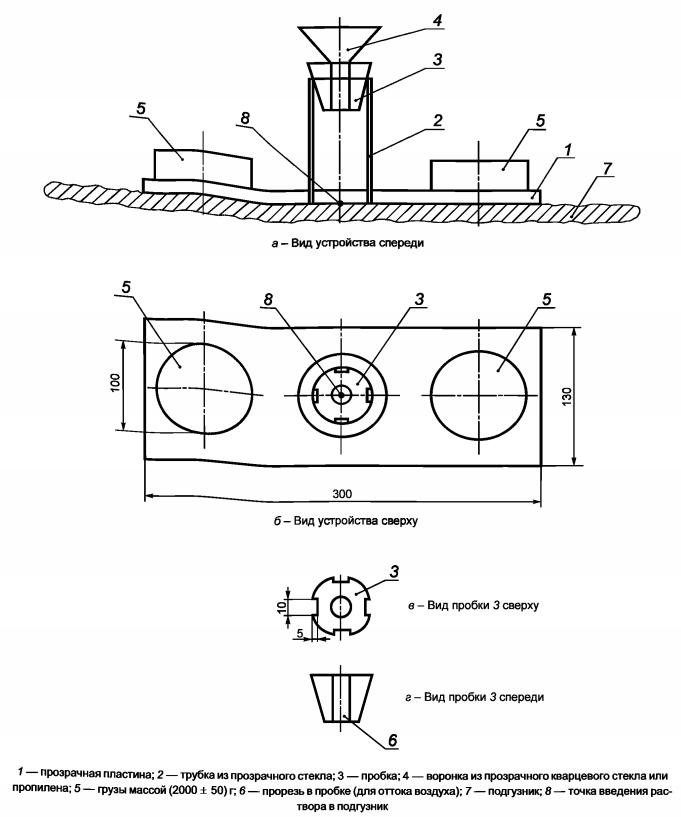 4
3
5
8
2
5
1
7

а – Вид устройства спереди

5
8
3
5
100
130
300

б – Вид устройства сверху

3
10
5
в – Вид пробки 3 сверху

г – Вид пробки 3 спереди
6

1 — прозрачная пластина; 2 — трубка из прозрачного стекла; 3 — пробка; 4 — воронка из прозрачного кварцевого стекла или пропилена; 5 — грузы массой (2000 ± 50) г; 6 — прорезь в пробке (для оттока воздуха); 7 — подгузник; 8 — точка введения раствора в подгузник