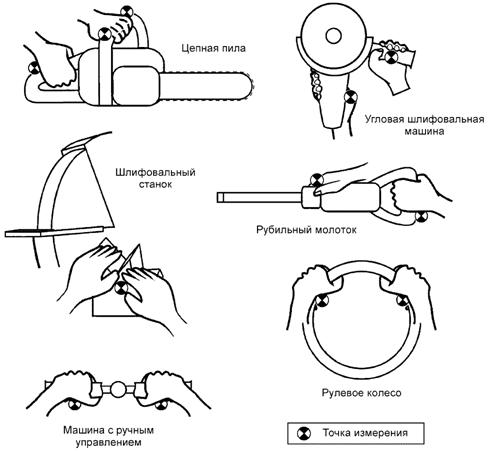 Цепная пила

Угловая шлифовальная машина

Шлифовальный станок

Рубильный молоток

Рулевое колесо

Машина с ручным управлением

Точка измерения