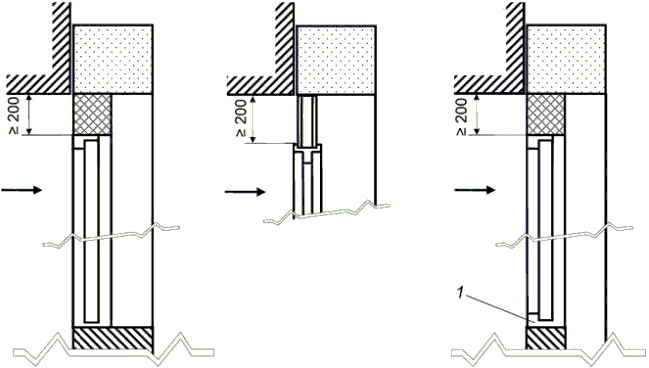 ≥ 200

≥ 200

≥ 200

1