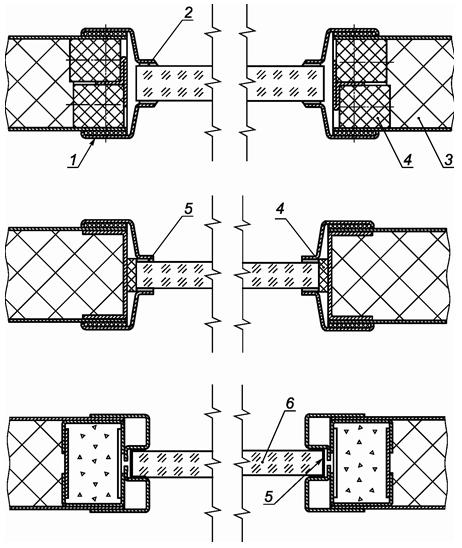 2
1
4
3
5
4
6
5