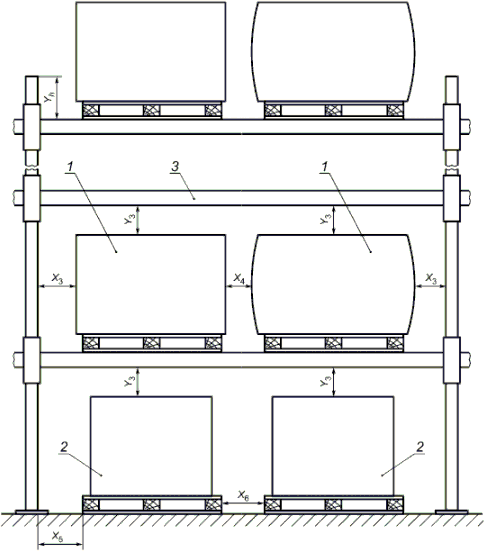 $Y_h$
1
3
1
$Y_3$
$Y_3$
$X_3$
$X_4$
$X_3$
$Y_3$
$Y_3$
2
2
$X_6$
$X_5$