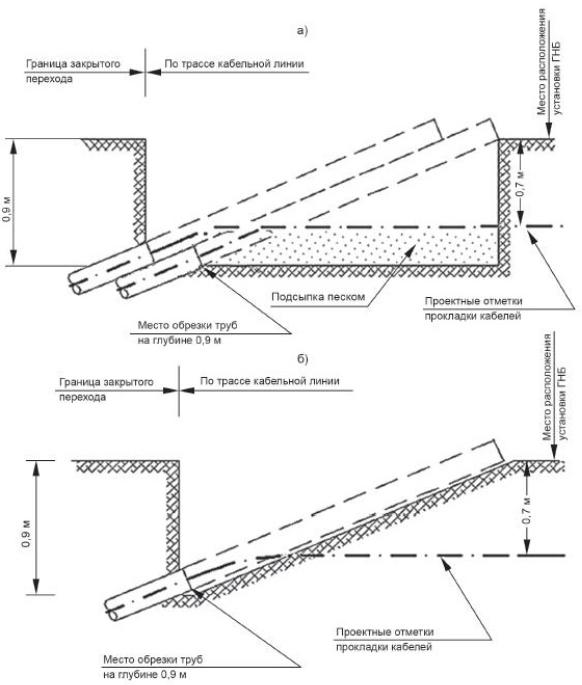 а)

Граница закрытого перехода

По трассе кабельной линии

Место расположения установки ГНБ

0,9 м

0,7 м

Подсыпка песком

Проектные отметки прокладки кабелей

Место обрезки труб на глубине 0,9 м

б)

Граница закрытого перехода

По трассе кабельной линии

Место расположения установки ГНБ

0,9 м

0,7 м

Проектные отметки прокладки кабелей

Место обрезки труб на глубине 0,9 м