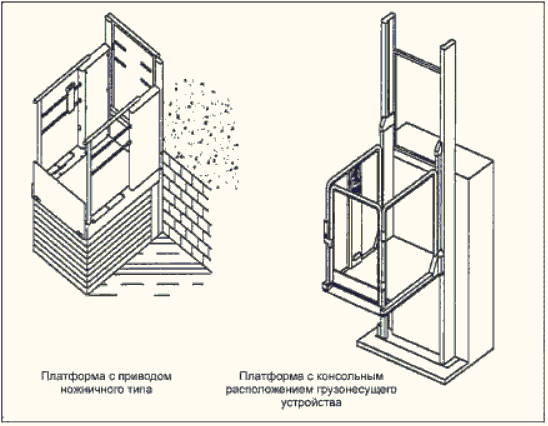 Платформа с приводом ножничного типа

Платформа с консольным расположением грузонесущего устройства