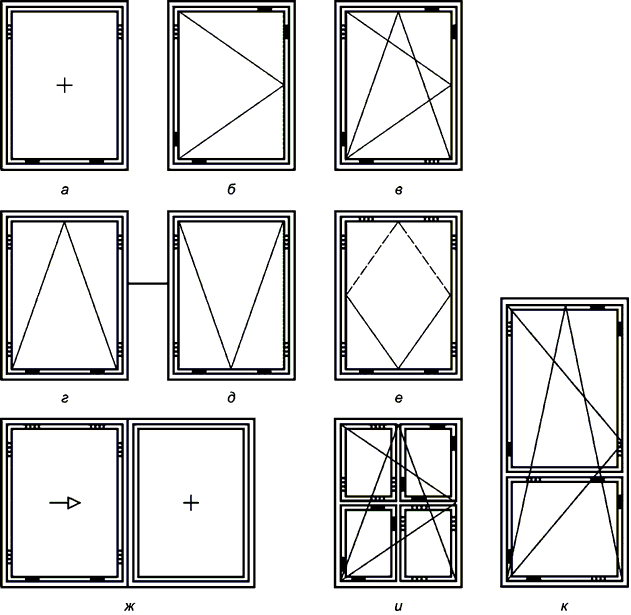 а

б

в

г

д

е

ж

и

к