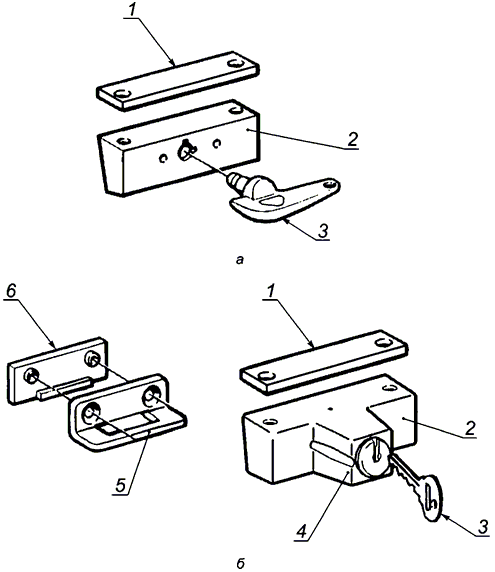 1
2
3
а
6
5
1
2
4
3
б