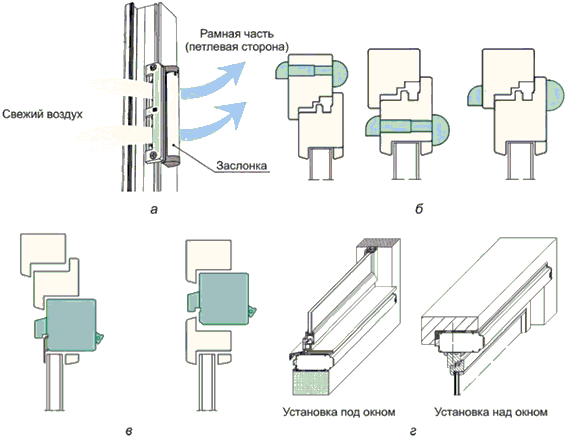 Рамная часть (петлевая сторона)

Свежий воздух

Заслонка

а

б

Установка под окном

Установка над окном

в

г