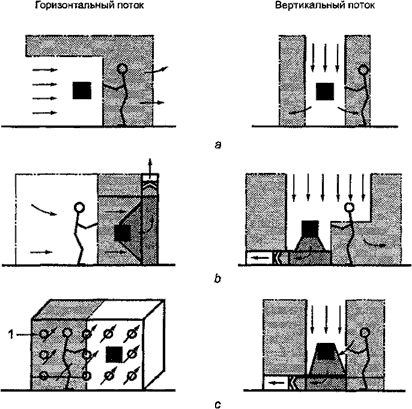 Горизонтальный поток

Вертикальный поток

a

b

1

c