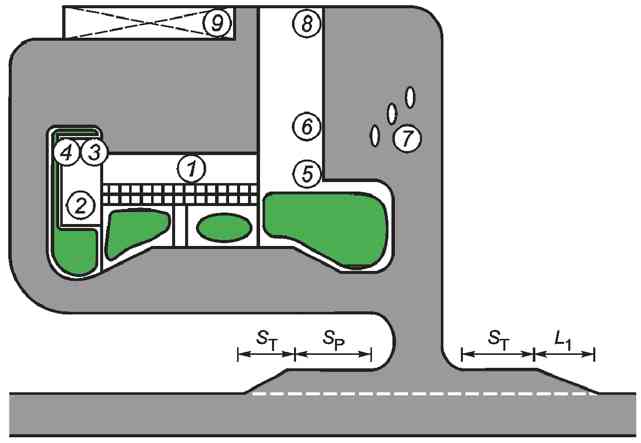 9
8
6
7
4
3
1
5
2
$S_T$
$S_P$
$S_T$
$L_1$