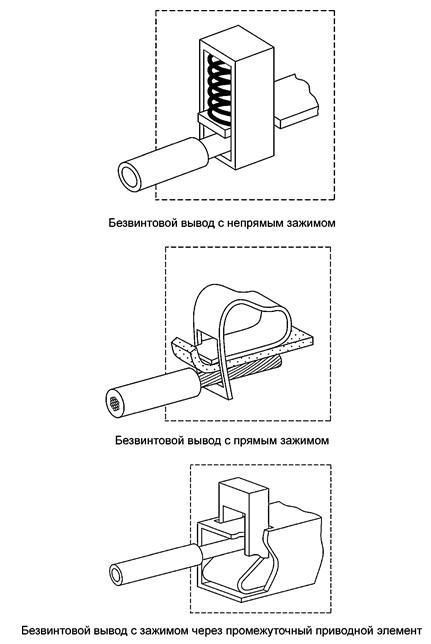 Безвинтовой вывод с непрямым зажимом

Безвинтовой вывод с прямым зажимом

Безвинтовой вывод с зажимом через промежуточный приводной элемент