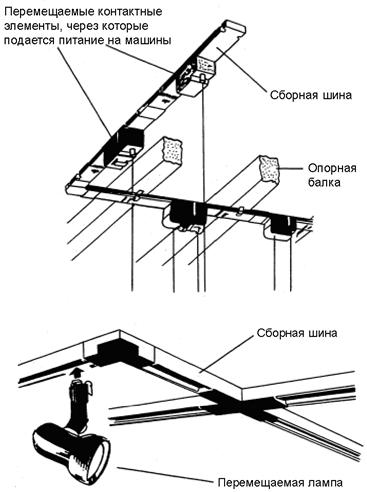 Перемещаемые контактные элементы, через которые подается питание на машины

Сборная шина

Опорная балка

Сборная шина

Перемещаемая лампа