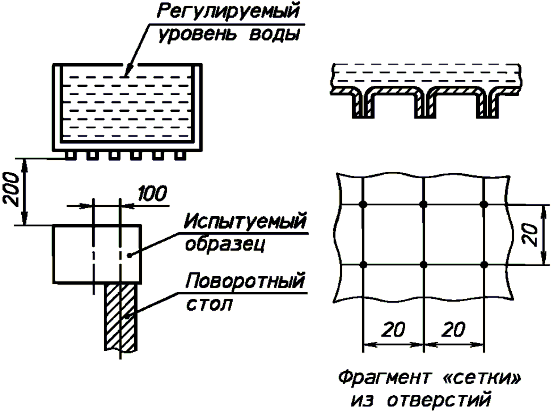 Регулируемый уровень воды

200

100

Испытуемый образец

Поворотный стол

20

20

20

Фрагмент «сетки» из отверстий