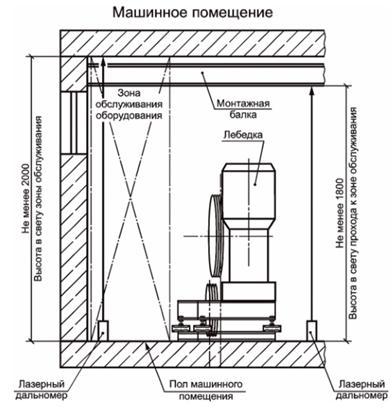 Машинное помещение

Не менее 2000
Высота в свету зоны обслуживания

Зона обслуживания оборудования

Монтажная балка

Лебедка

Не менее 1800
Высота в свету прохода к зоне обслуживания

Лазерный дальномер

Пол машинного помещения

Лазерный дальномер