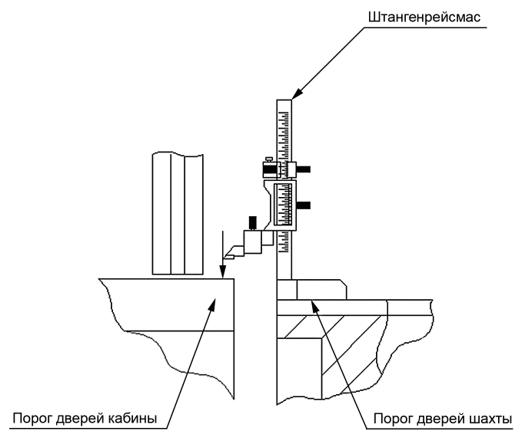 Штангенрейсмас

Порог дверей кабины

Порог дверей шахты