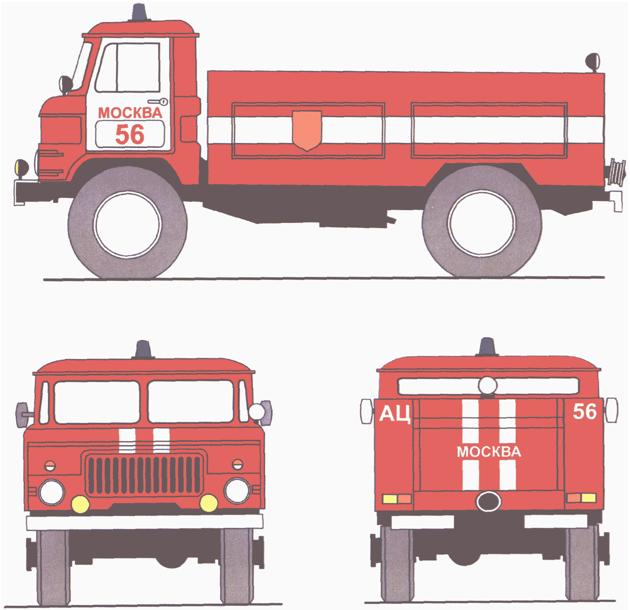 МОСКВА
56

АЦ
56
МОСКВА