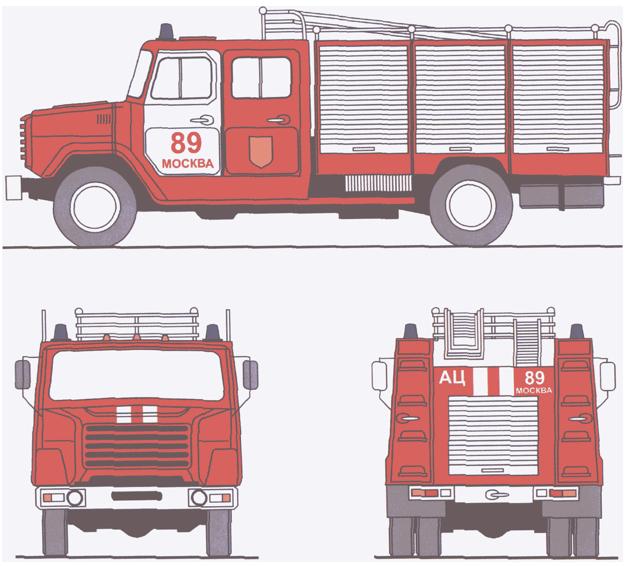 89
МОСКВА

АЦ
89
МОСКВА