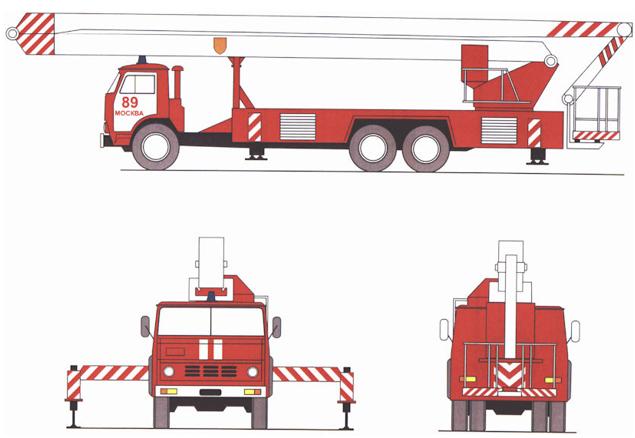 89
МОСКВА