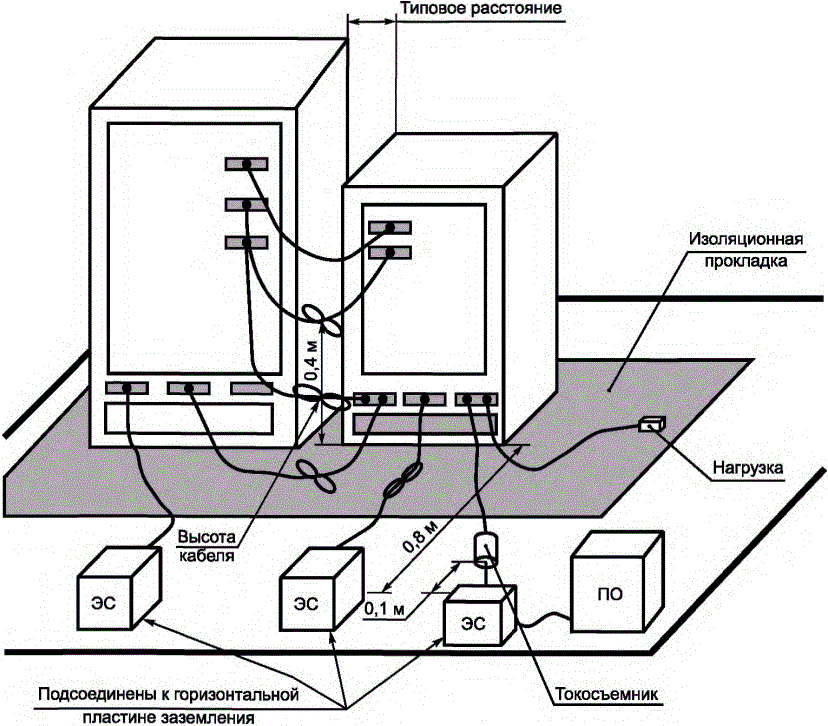 Типовое расстояние

Изоляционная прокладка

0,4 м

Нагрузка

Высота кабеля

0,8 м

0,1 м

ЭС

ЭС

ЭС

ПО

Подсоединены к горизонтальной пластине заземления

Токосъемник