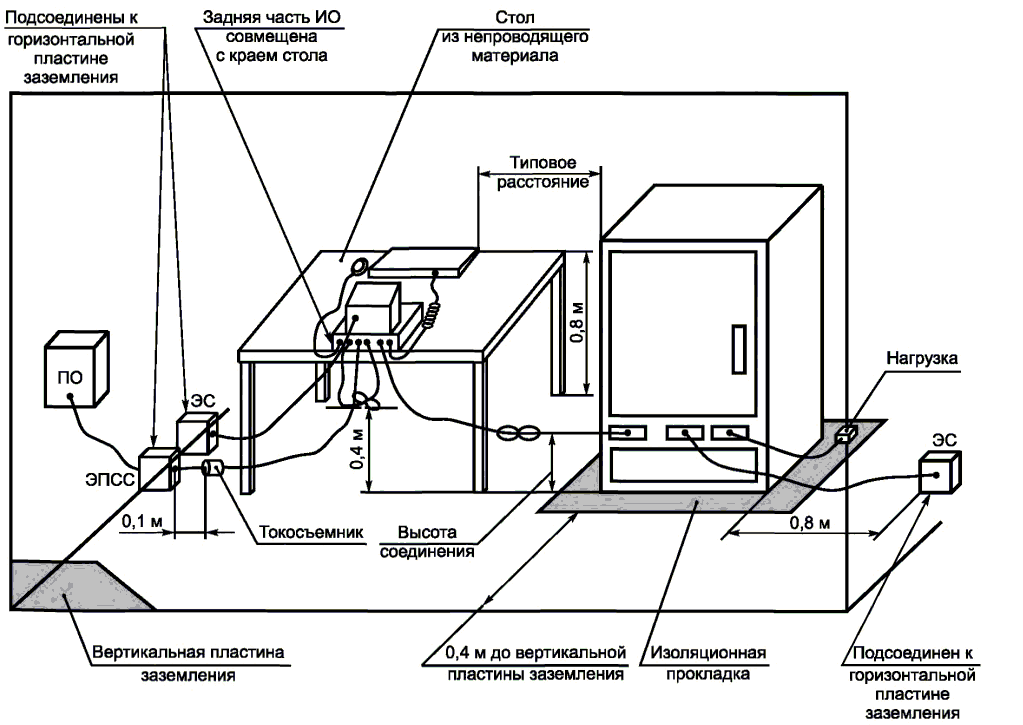 Подсоединены к горизонтальной пластине заземления

Задняя часть ИО совмещена с краем стола

Стол из непроводящего материала

Типовое расстояние

0,8 м

ПО

ЭС

ЭПСС

0,4 м

Нагрузка

ЭС

0,1 м

Токосъемник

Высота соединения

0,8 м

Вертикальная пластина заземления

0,4 м до вертикальной пластины заземления

Изоляционная прокладка

Подсоединен к горизонтальной пластине заземления