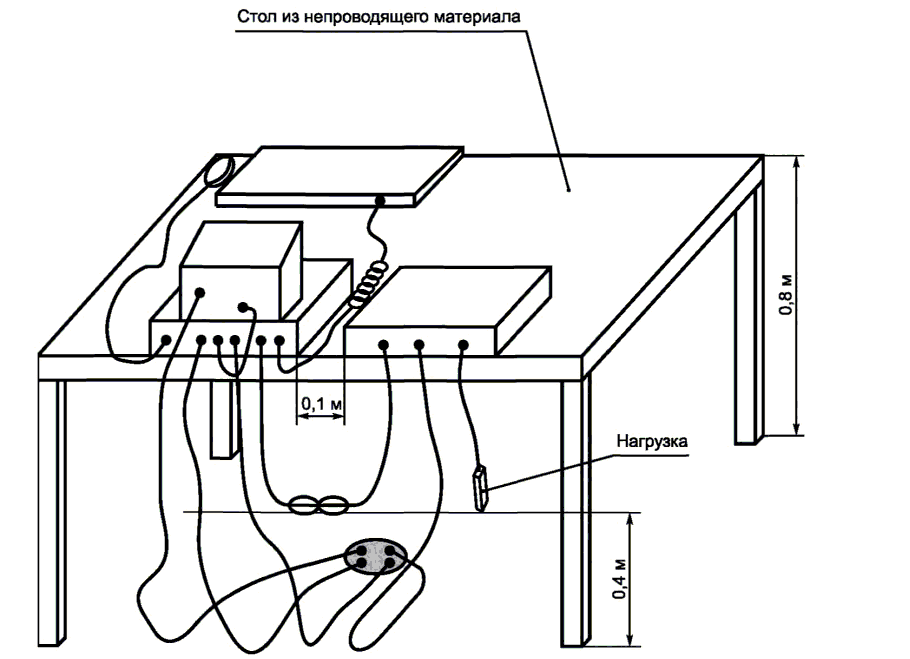 Стол из непроводящего материала

0,8 м

0,1 м

Нагрузка

0,4 м