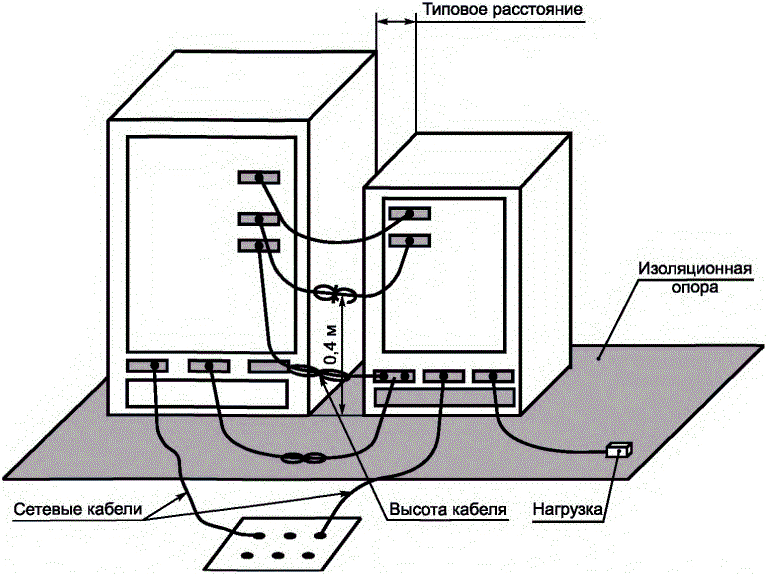 Типовое расстояние

Изоляционная опора

0,4 м

Сетевые кабели

Высота кабеля

Нагрузка