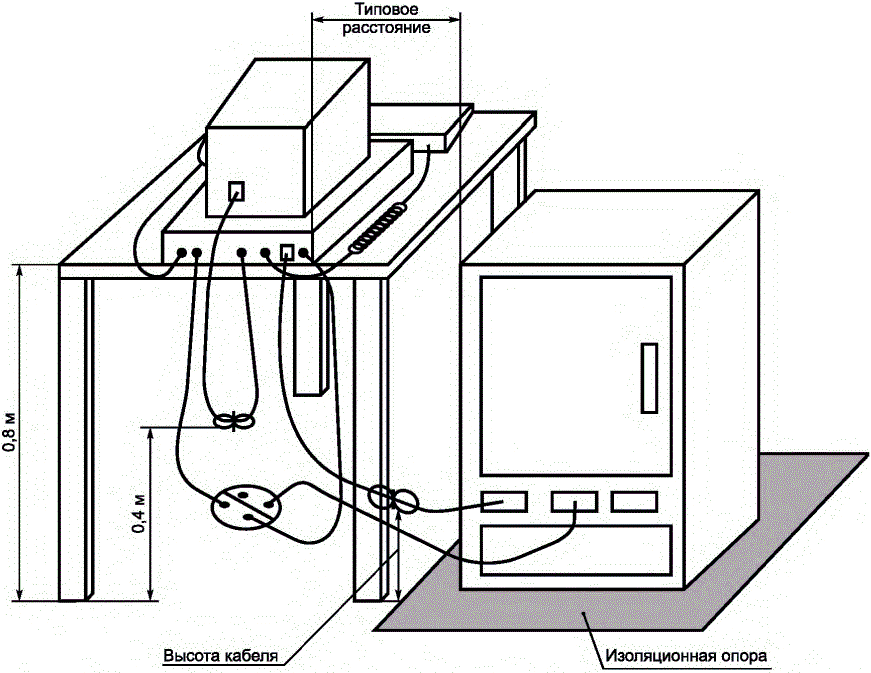 Типовое расстояние

0,8 м

0,4 м

Высота кабеля

Изоляционная опора