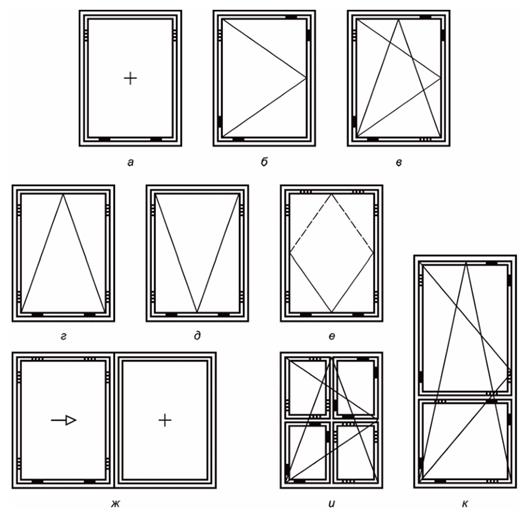 а

б

в

г

д

е

ж

и

к