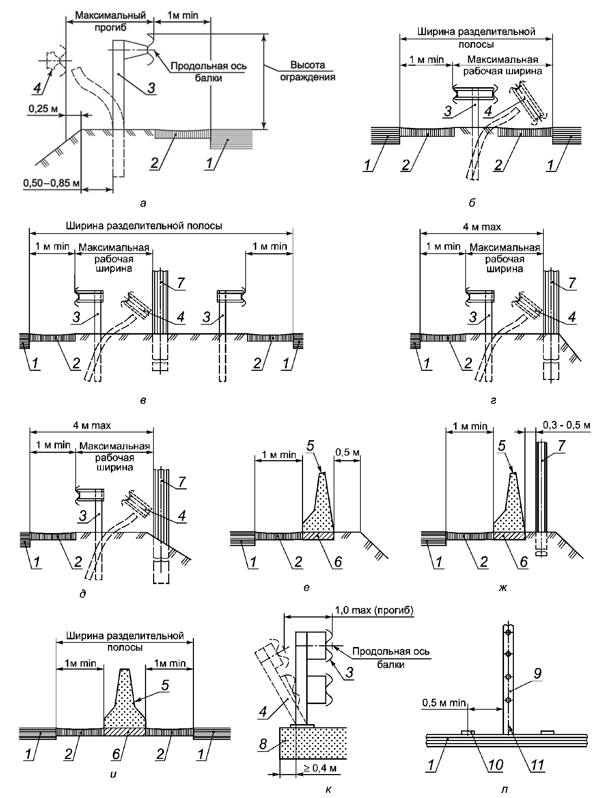 Максимальный прогиб
1м min
Продольная ось балки
Высота ограждения
4
3
0,25 м
2
1
0,50–0,85 м
а

Ширина разделительной полосы
1 м min
Максимальная рабочая ширина
3
4
1
2
2
1
б

Ширина разделительной полосы
1 м min
Максимальная рабочая ширина
1 м min
7
3
4
3
1
2
2
1
в

4 м max
1 м min
Максимальная рабочая ширина
7
3
4
1
2
г

4 м max
1 м min
Максимальная рабочая ширина
7
3
4
1
2
д

1 м min
5
0,5 м
1
2
6
е

1 м min
0,3 - 0,5 м
5
7
1
2
6
ж

Ширина разделительной полосы
1м min
1м min
5
1
2
6
2
1
и

1,0 max (прогиб)
Продольная ось балки
3
4
8
≥ 0,4 м
к

9
0,5 м min
1
10
11
л