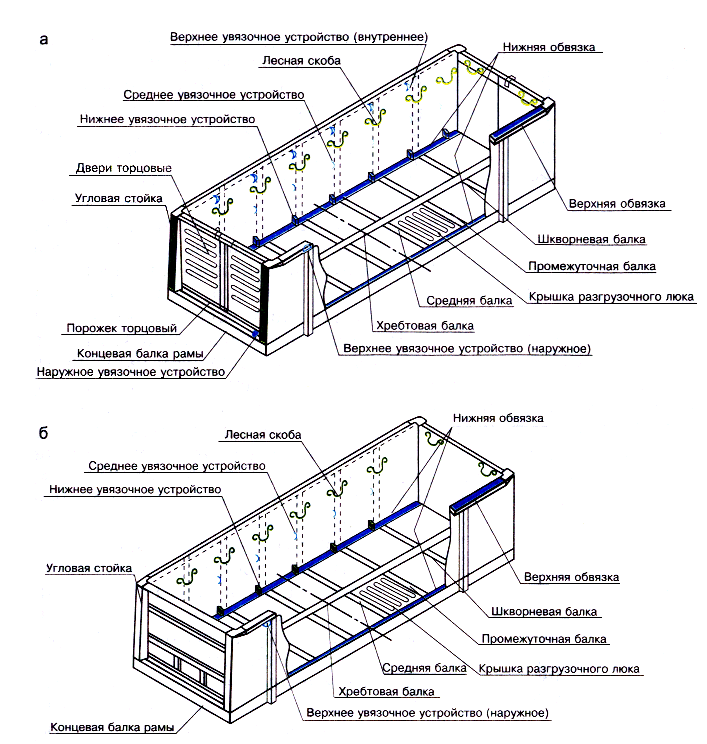 а

Верхнее увязочное устройство (внутреннее)
Нижняя обвязка
Лесная скоба
Среднее увязочное устройство
Нижнее увязочное устройство
Двери торцовые
Угловая стойка
Верхняя обвязка
Шкворневая балка
Промежуточная балка
Крышка разгрузочного люка
Средняя балка
Хребтовая балка
Порожек торцовый
Концевая балка рамы
Верхнее увязочное устройство (наружное)
Наружное увязочное устройство

б

Нижняя обвязка
Лесная скоба
Среднее увязочное устройство
Нижнее увязочное устройство
Угловая стойка
Верхняя обвязка
Шкворневая балка
Промежуточная балка
Средняя балка
Крышка разгрузочного люка
Хребтовая балка
Верхнее увязочное устройство (наружное)
Концевая балка рамы