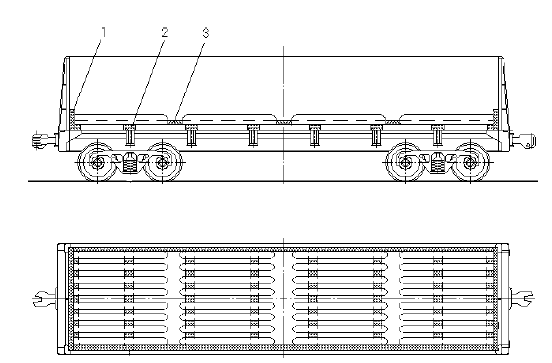 1 2 3