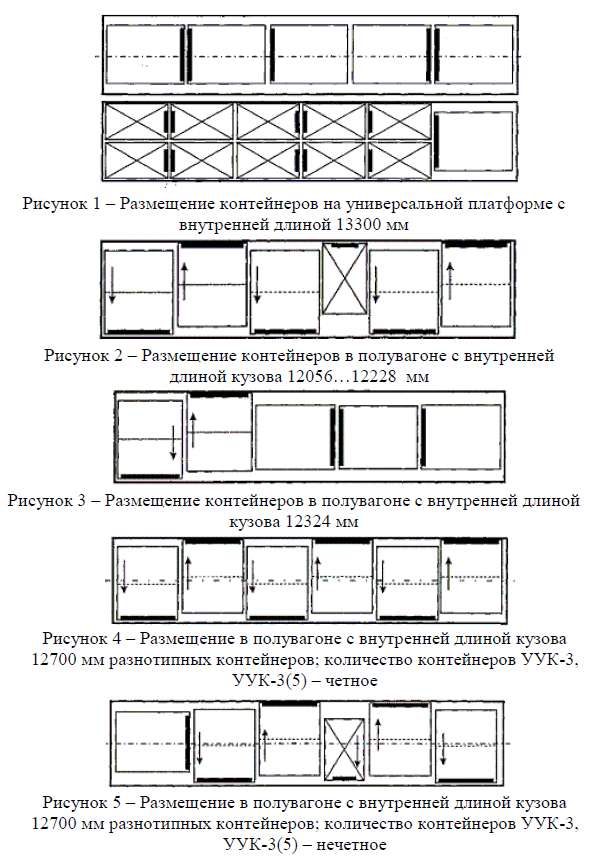 Рисунок 1 – Размещение контейнеров на универсальной платформе с внутренней длиной 13300 мм

Рисунок 2 – Размещение контейнеров в полувагоне с внутренней длиной кузова 12056…12228 мм

Рисунок 3 – Размещение контейнеров в полувагоне с внутренней длиной кузова 12324 мм

Рисунок 4 – Размещение в полувагоне с внутренней длиной кузова 12700 мм разнотипных контейнеров; количество контейнеров УУК-3, УУК-3(5) – четное

Рисунок 5 – Размещение в полувагоне с внутренней длиной кузова 12700 мм разнотипных контейнеров; количество контейнеров УУК-3, УУК-3(5) – нечетное