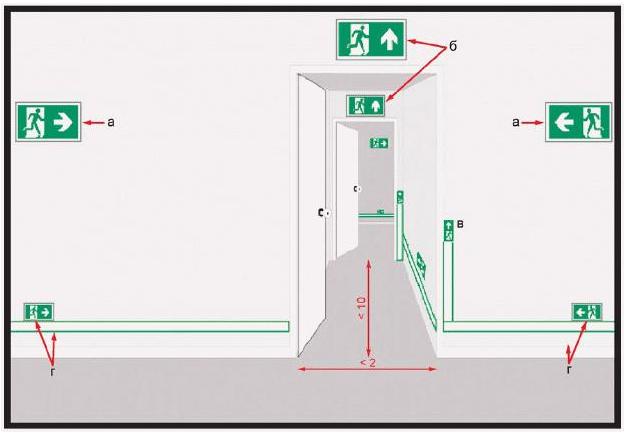 б

а

а

в

< 10

< 2

г

г