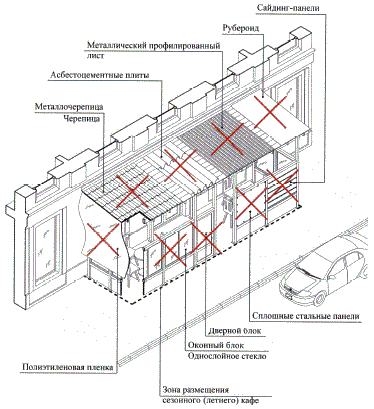 Сайдинг-панели

Рубероид

Металлический профилированный лист

Асбестоцементные плиты

Металлочерепица
Черепица

Сплошные стальные панели

Дверной блок

Оконный блок
Однослойное стекло

Полиэтиленовая пленка

Зона размещения
сезонного (летнего) кафе