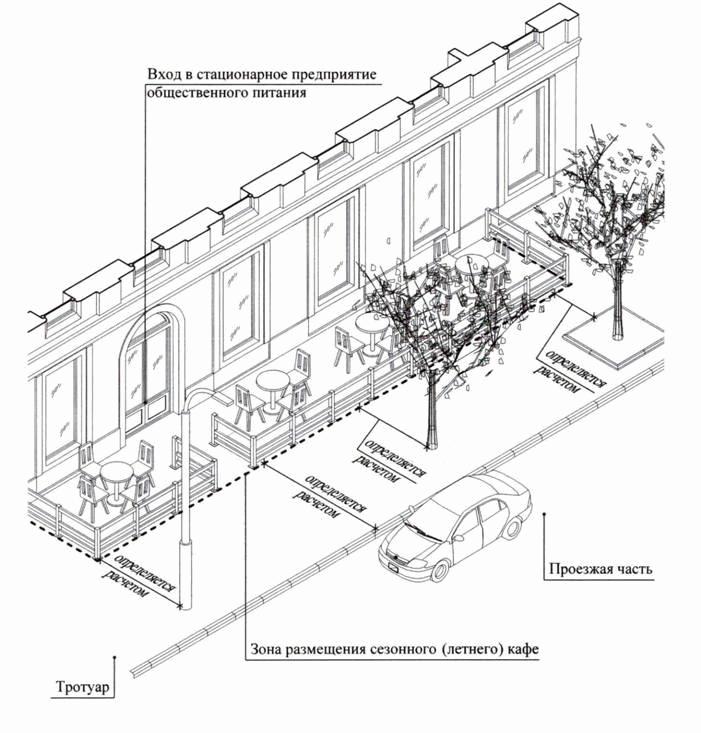 Вход в стационарное предприятие общественного питания

определяется расчетом

определяется расчетом

определяется расчетом

определяется расчетом

Проезжая часть

Зона размещения сезонного (летнего) кафе

Тротуар