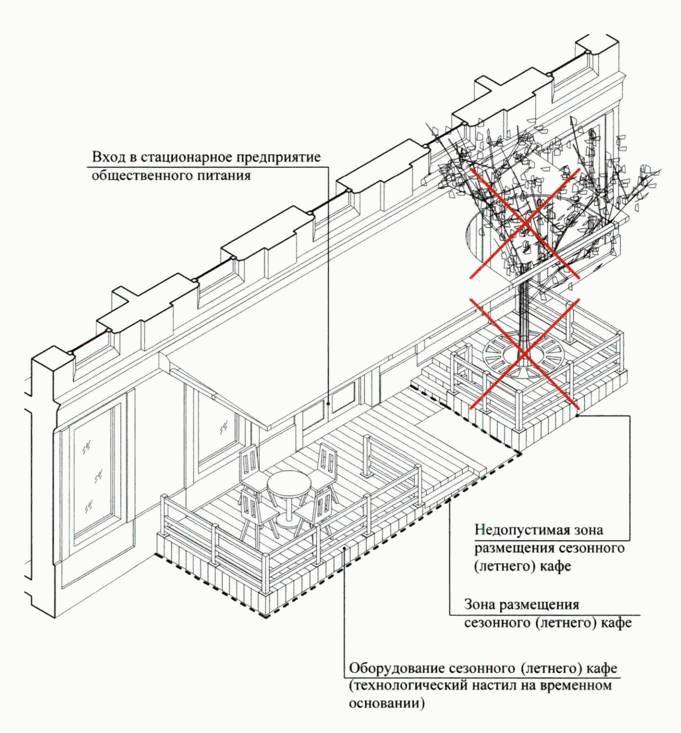 Вход в стационарное предприятие общественного питания

Недопустимая зона размещения сезонного (летнего) кафе

Зона размещения сезонного (летнего) кафе

Оборудование сезонного (летнего) кафе (технологический настил на временном основании)