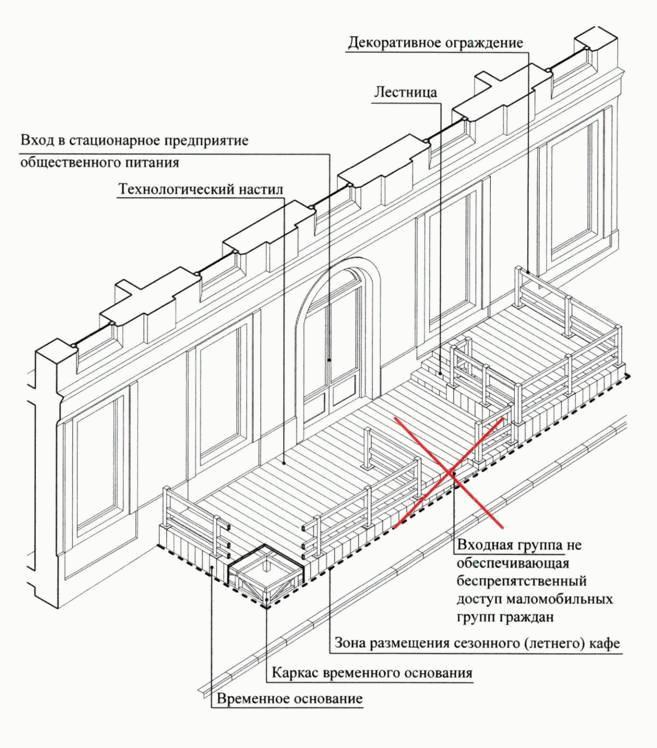 Декоративное ограждение

Лестница

Вход в стационарное предприятие общественного питания

Технологический настил

Входная группа не обеспечивающая беспрепятственный доступ маломобильных групп граждан

Зона размещения сезонного (летнего) кафе

Каркас временного основания

Временное основание