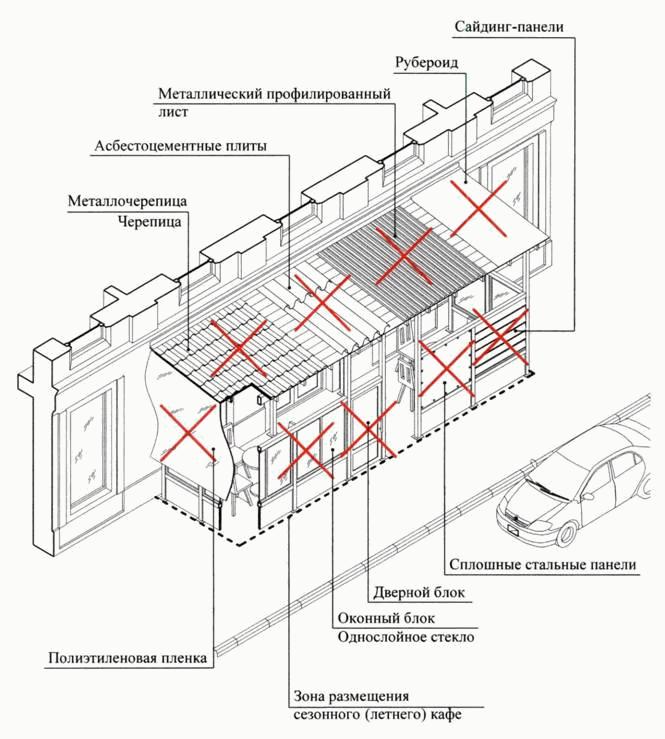 Сайдинг-панели

Рубероид

Металлический профилированный лист

Асбестоцементные плиты

Металлочерепица
Черепица

Сплошные стальные панели

Дверной блок

Оконный блок
Однослойное стекло

Полиэтиленовая пленка

Зона размещения сезонного (летнего) кафе