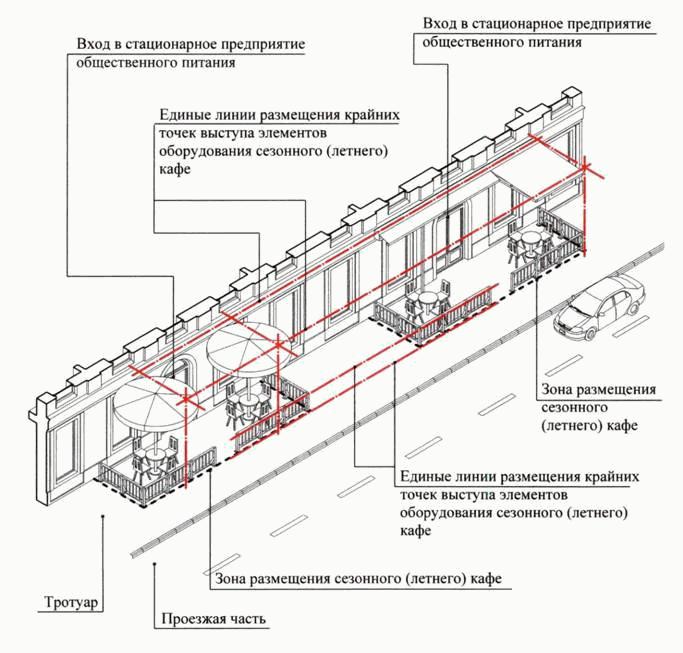 Вход в стационарное предприятие общественного питания

Вход в стационарное предприятие общественного питания

Единые линии размещения крайних точек выступа элементов оборудования сезонного (летнего) кафе

Зона размещения сезонного (летнего) кафе

Единые линии размещения крайних точек выступа элементов оборудования сезонного (летнего) кафе

Зона размещения сезонного (летнего) кафе

Тротуар

Проезжая часть