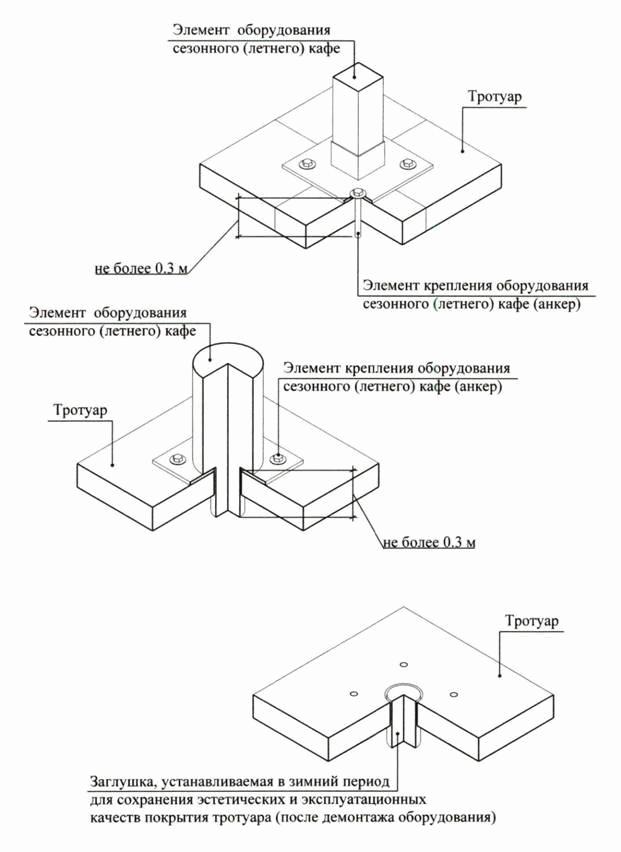 Элемент оборудования сезонного (летнего) кафе

Тротуар

не более 0.3 м

Элемент крепления оборудования сезонного (летнего) кафе (анкер)

Элемент оборудования сезонного (летнего) кафе

Элемент крепления оборудования сезонного (летнего) кафе (анкер)

Тротуар

не более 0.3 м

Тротуар

Заглушка, устанавливаемая в зимний период для сохранения эстетических и эксплуатационных качеств покрытия тротуара (после демонтажа оборудования)