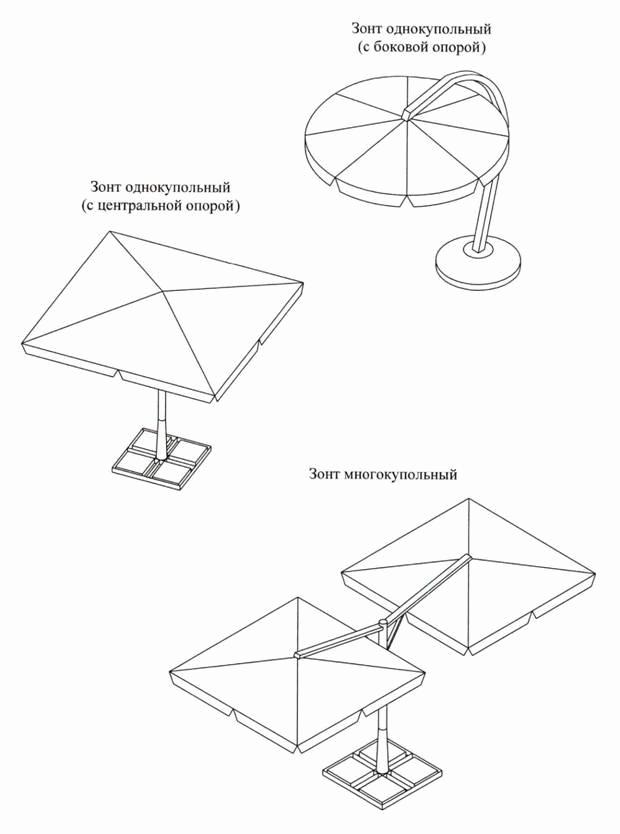 Зонт однокупольный
(с боковой опорой)

Зонт однокупольный
(с центральной опорой)

Зонт многокупольный