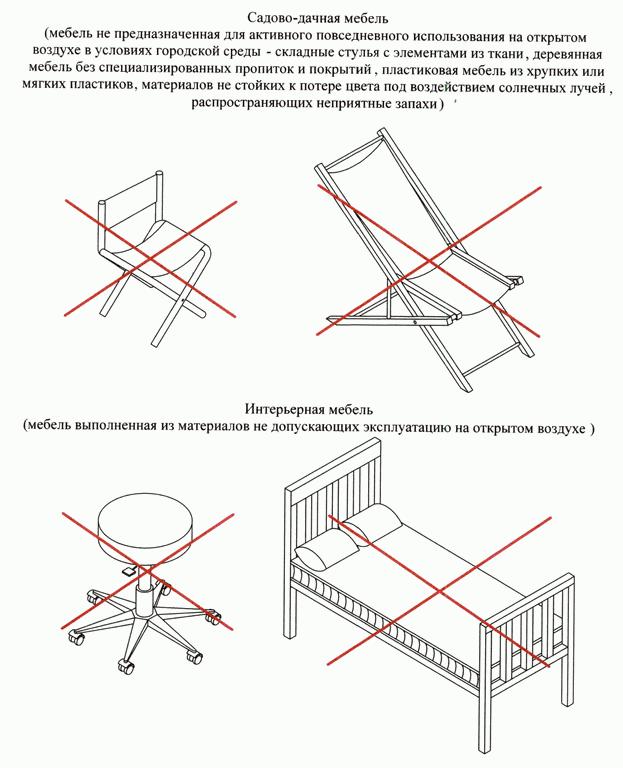 Садово-дачная мебель
(мебель не предназначенная для активного повседневного использования на открытом воздухе в условиях городской среды - складные стулья с элементами из ткани , деревянная мебель без специализированных пропиток и покрытий , пластиковая мебель из хрупких или мягких пластиков, материалов не стойких к потере цвета под воздействием солнечных лучей , распространяющих неприятные запахи )

Интерьерная мебель
(мебель выполненная из материалов не допускающих эксплуатацию на открытом воздухе )