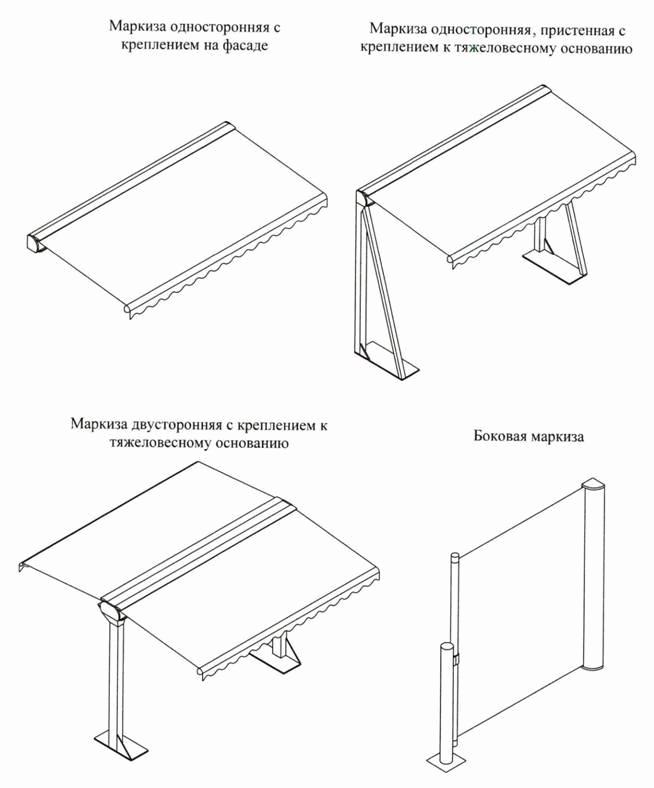 Маркиза односторонняя с креплением на фасаде

Маркиза односторонняя, пристенная с креплением к тяжеловесному основанию

Маркиза двусторонняя с креплением к тяжеловесному основанию

Боковая маркиза