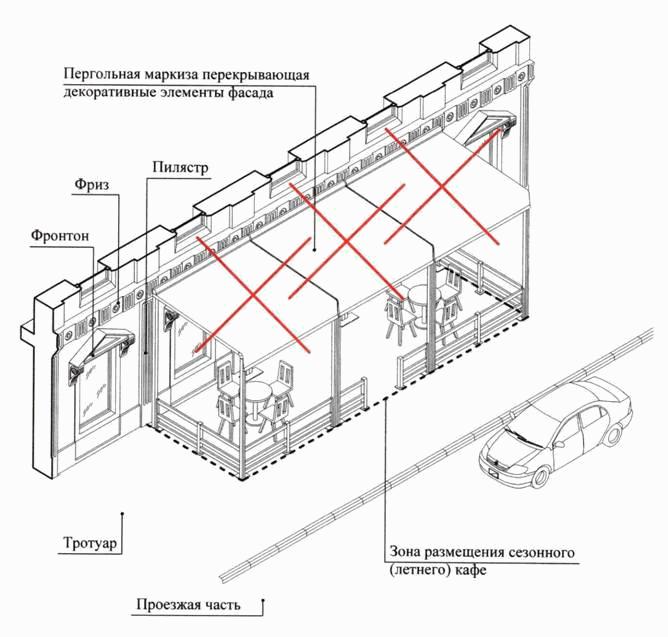 Пергольная маркиза перекрывающая декоративные элементы фасада

Пилястр

Фриз

Фронтон

Тротуар

Зона размещения сезонного (летнего) кафе

Проезжая часть