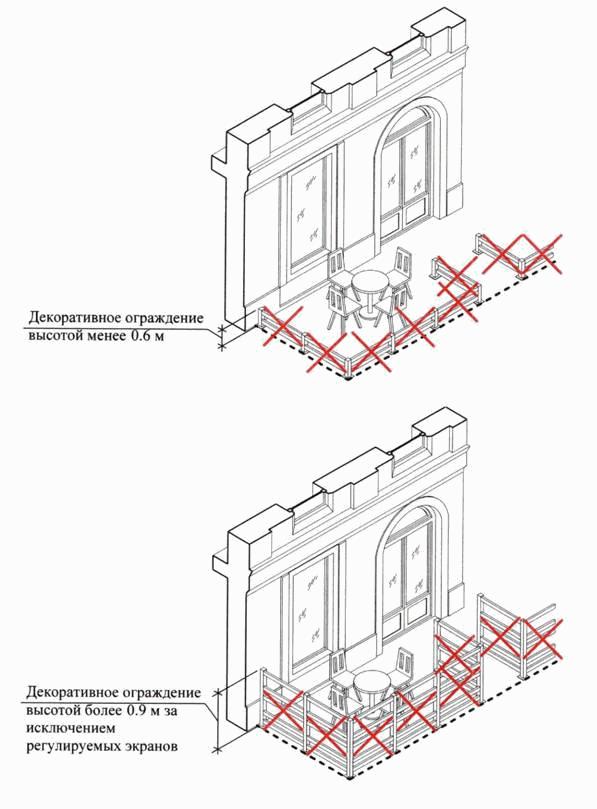 Декоративное ограждение высотой менее 0.6 м

Декоративное ограждение высотой более 0.9 м за исключением регулируемых экранов