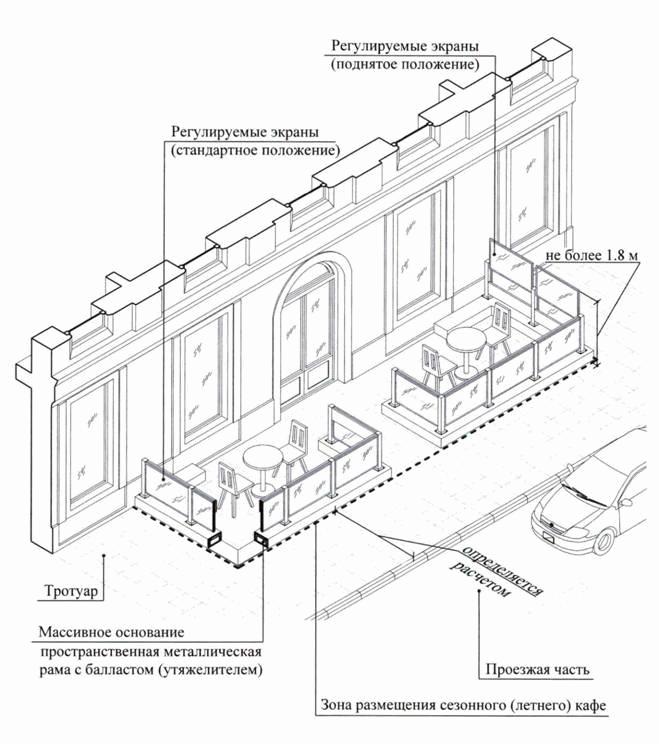 Регулируемые экраны
(поднятое положение)

Регулируемые экраны
(стандартное положение)

не более 1.8 м

определяется расчетом

Тротуар

Массивное основание
пространственная металлическая рама с балластом (утяжелителем)

Проезжая часть

Зона размещения сезонного (летнего) кафе