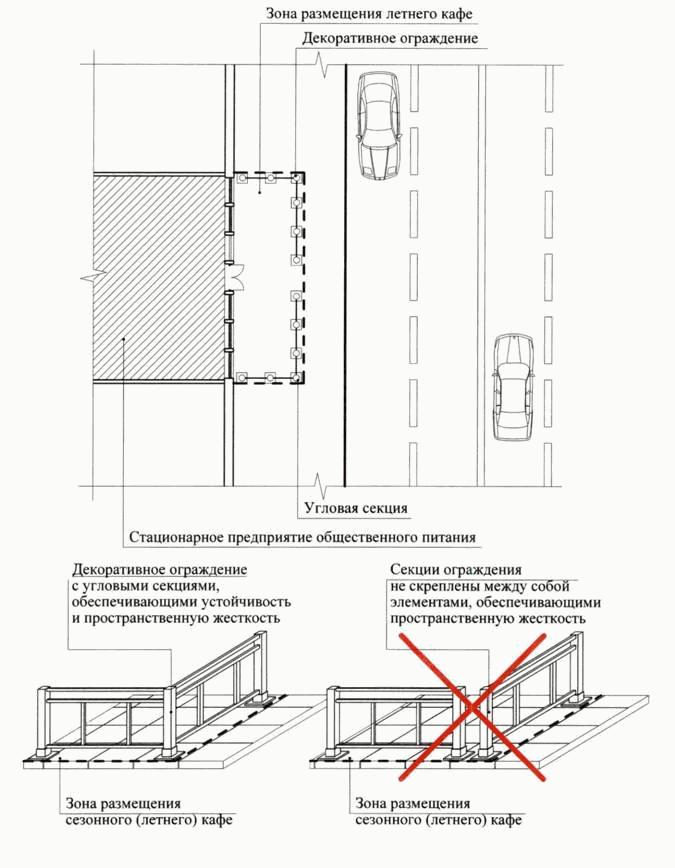 Зона размещения летнего кафе

Декоративное ограждение

Угловая секция

Стационарное предприятие общественного питания

Декоративное ограждение с угловыми секциями, обеспечивающими устойчивость и пространственную жесткость

Зона размещения сезонного (летнего) кафе

Секции ограждения не скреплены между собой элементами, обеспечивающими пространственную жесткость

Зона размещения сезонного (летнего) кафе