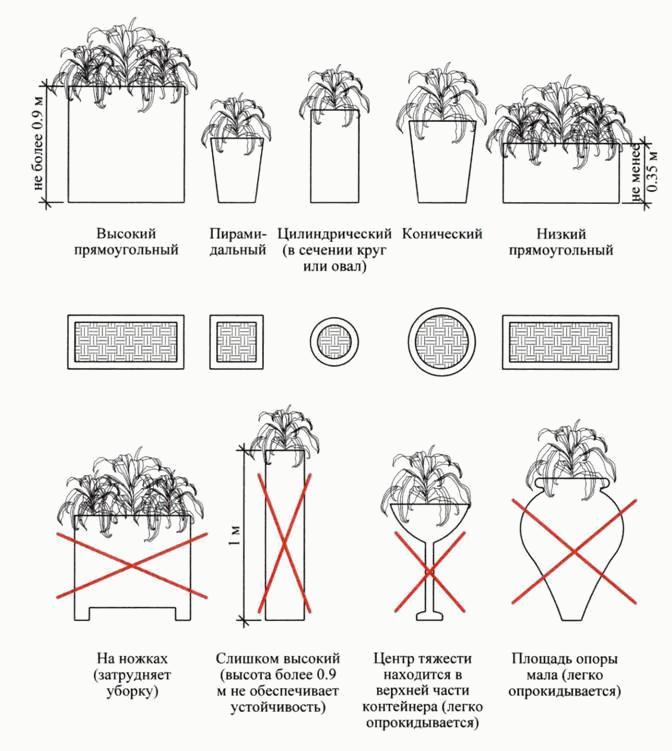 не более 0.9 м

не менее 0.35 м

Высокий прямоугольный

Пирамидальный

Цилиндрический (в сечении круг или овал)

Конический

Низкий прямоугольный

1 м

На ножках (затрудняет уборку)

Слишком высокий (высота более 0.9 м не обеспечивает устойчивость)

Центр тяжести находится в верхней части контейнера (легко опрокидывается)

Площадь опоры мала (легко опрокидывается)