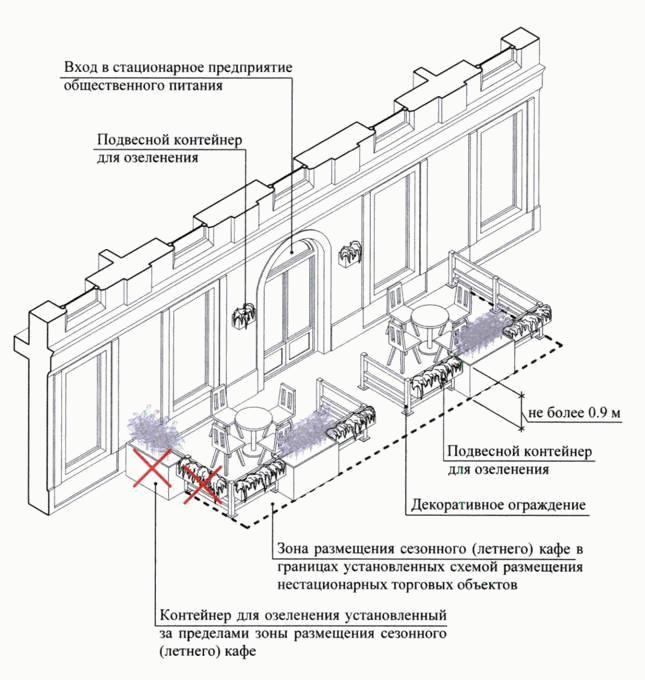 Вход в стационарное предприятие общественного питания

Подвесной контейнер для озеленения

не более 0.9 м

Подвесной контейнер для озеленения

Декоративное ограждение

Зона размещения сезонного (летнего) кафе в границах установленных схемой размещения нестационарных торговых объектов

Контейнер для озеленения установленный за пределами зоны размещения сезонного (летнего) кафе