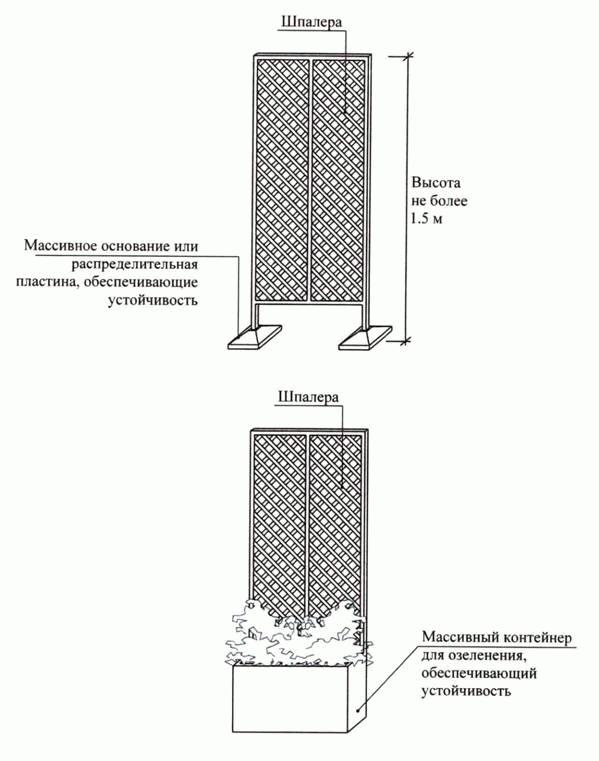 Шпалера

Высота не более 1.5 м

Массивное основание или распределительная пластина, обеспечивающие устойчивость

Шпалера

Массивный контейнер для озеленения, обеспечивающий устойчивость