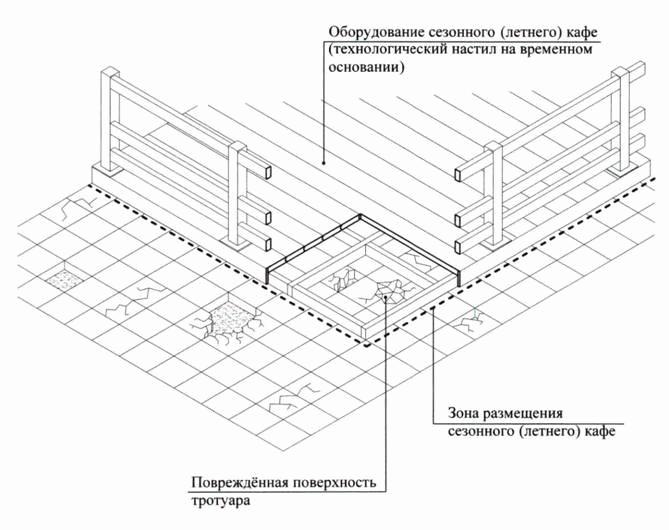 Оборудование сезонного (летнего) кафе (технологический настил на временном основании)

Зона размещения сезонного (летнего) кафе

Повреждённая поверхность тротуара