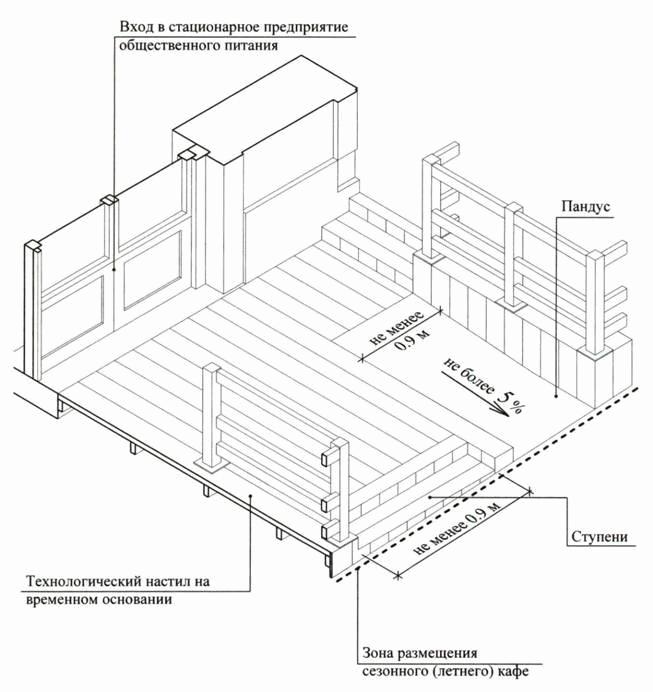 Вход в стационарное предприятие общественного питания

Пандус

не менее 0.9 м

не более 5 %

не менее 0.9 м

Ступени

Технологический настил на временном основании

Зона размещения сезонного (летнего) кафе